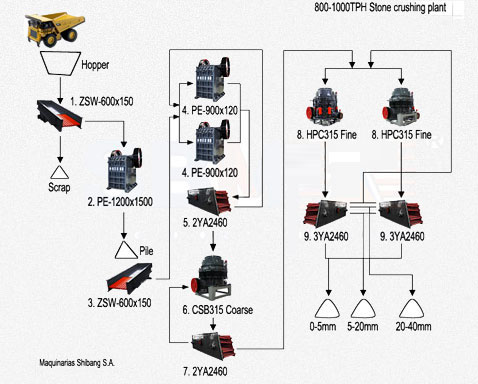 800-1000TPH Stone crushing plant

Hopper

1. ZSW-600x150

Scrap

2. PE-1200x1500

Pile

3. ZSW-600x150

4. PE-900x120

4. PE-900x120

5. 2YA2460

6. CSB315 Coarse

7. 2YA2460

8. HPC315 Fine

8. HPC315 Fine

9. 3YA2460

9. 3YA2460

0-5mm

5-20mm

20-40mm

Maquinarias Shibang S.A.