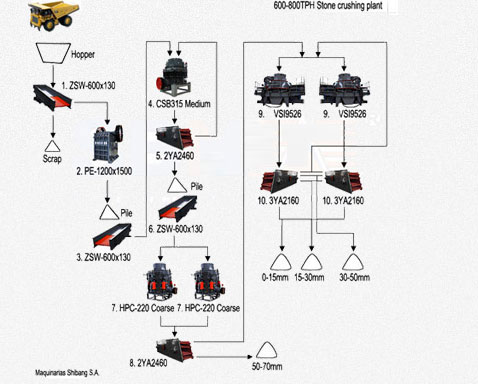 600-800TPH Stone crushing plant

Hopper

1. ZSW-600x130

Scrap

2. PE-1200x1500

Pile

3. ZSW-600x130

4. CSB315 Medium

5. 2YA2460

Pile

6. ZSW-600x130

7. HPC-220 Coarse 7. HPC-220 Coarse

8. 2YA2460

50-70mm

9. VSI9526

9. VSI9526

10. 3YA2160

10. 3YA2160

0-15mm

15-30mm

30-50mm

Maquinarias Shibang S.A.